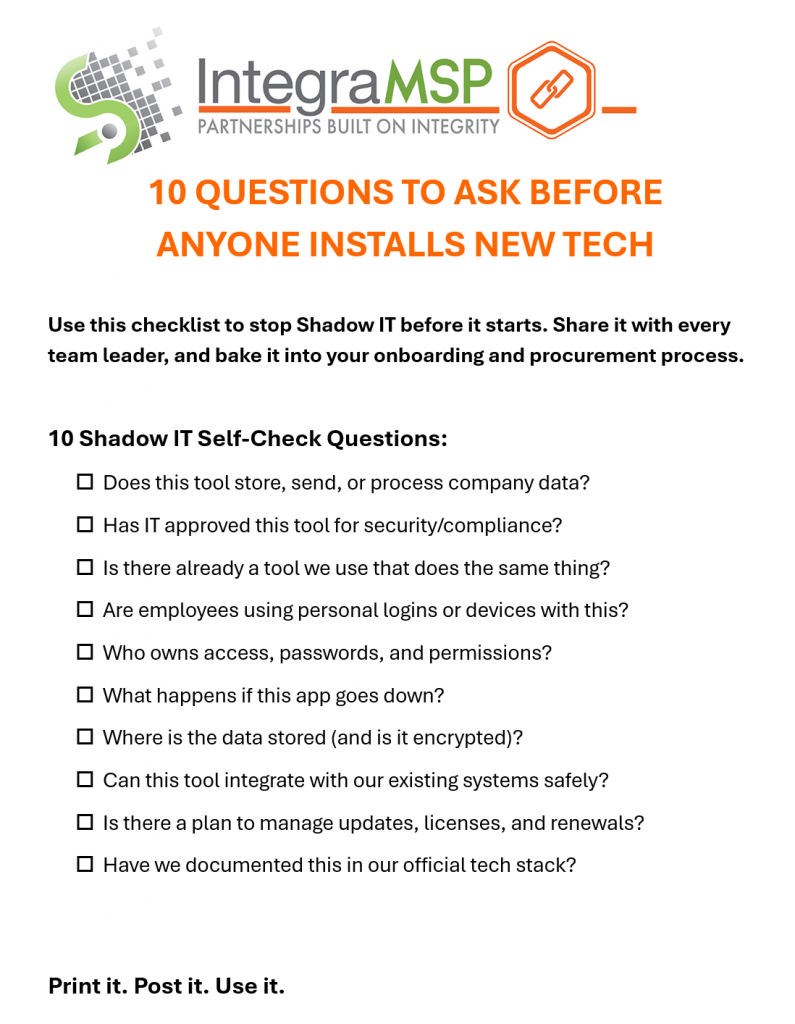 IntegraMSP
PARTNERSHIPS BUILT ON INTEGRITY

10 QUESTIONS TO ASK BEFORE ANYONE INSTALLS NEW TECH

Use this checklist to stop Shadow IT before it starts. Share it with every team leader, and bake it into your onboarding and procurement process.

10 Shadow IT Self-Check Questions:

☐ Does this tool store, send, or process company data?

☐ Has IT approved this tool for security/compliance?

☐ Is there already a tool we use that does the same thing?

☐ Are employees using personal logins or devices with this?

☐ Who owns access, passwords, and permissions?

☐ What happens if this app goes down?

☐ Where is the data stored (and is it encrypted)?

☐ Can this tool integrate with our existing systems safely?

☐ Is there a plan to manage updates, licenses, and renewals?

☐ Have we documented this in our official tech stack?

Print it. Post it. Use it.