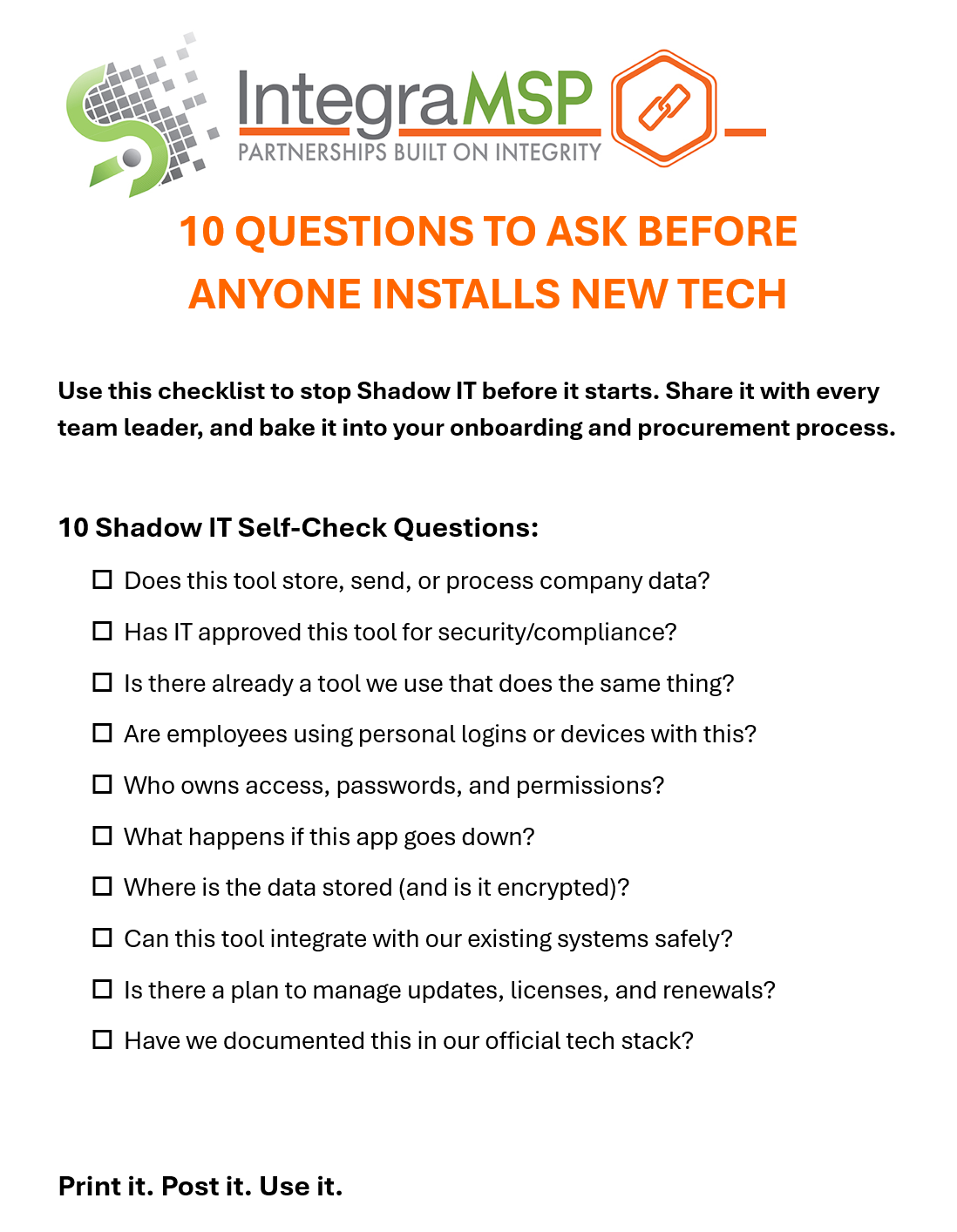 IntegraMSP
PARTNERSHIPS BUILT ON INTEGRITY

10 QUESTIONS TO ASK BEFORE ANYONE INSTALLS NEW TECH

Use this checklist to stop Shadow IT before it starts. Share it with every team leader, and bake it into your onboarding and procurement process.

10 Shadow IT Self-Check Questions:

☐ Does this tool store, send, or process company data?

☐ Has IT approved this tool for security/compliance?

☐ Is there already a tool we use that does the same thing?

☐ Are employees using personal logins or devices with this?

☐ Who owns access, passwords, and permissions?

☐ What happens if this app goes down?

☐ Where is the data stored (and is it encrypted)?

☐ Can this tool integrate with our existing systems safely?

☐ Is there a plan to manage updates, licenses, and renewals?

☐ Have we documented this in our official tech stack?

Print it. Post it. Use it.