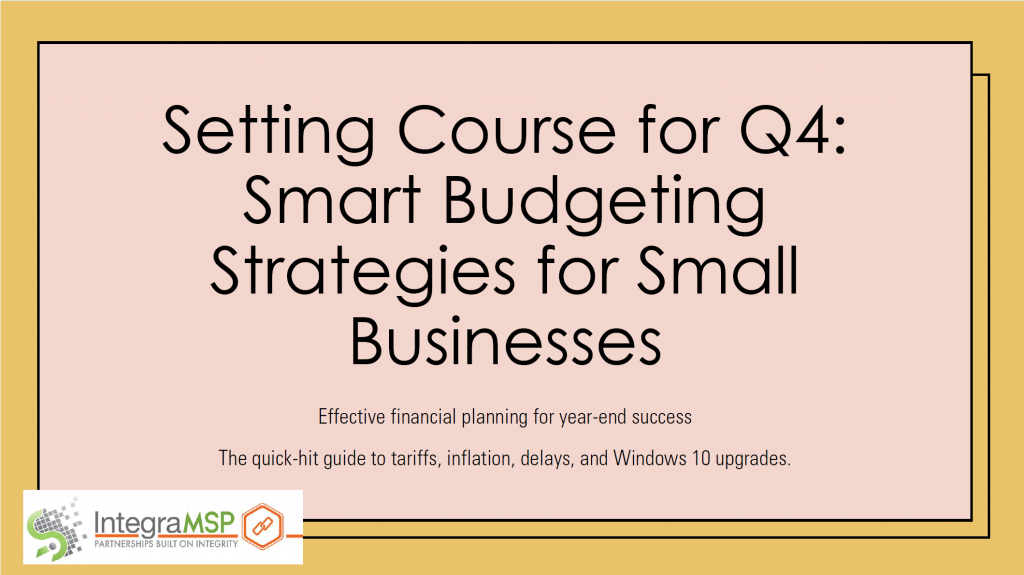 Setting Course for Q4: Smart Budgeting Strategies for Small Businesses

Effective financial planning for year-end success

The quick-hit guide to tariffs, inflation, delays, and Windows 10 upgrades.

IntegraMSP
PARTNERSHIPS BUILT ON INTEGRITY